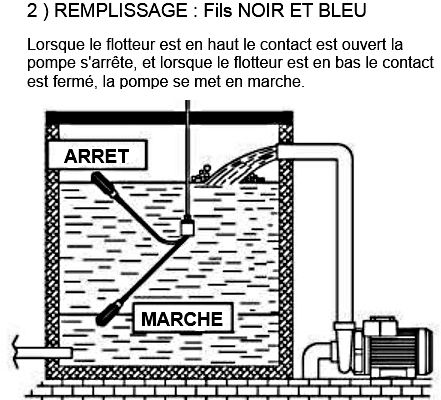 2 ) REMPLISSAGE : Fils NOIR ET BLEU

Lorsque le flotteur est en haut le contact est ouvert la pompe s'arrête, et lorsque le flotteur est en bas le contact est fermé, la pompe se met en marche.

ARRET

MARCHE