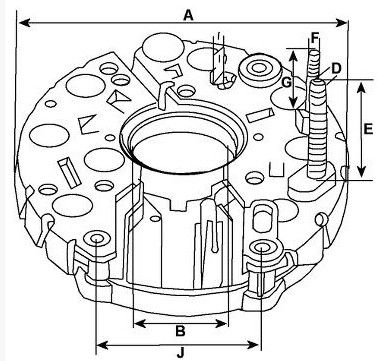 A
F
D
G
E
B
J