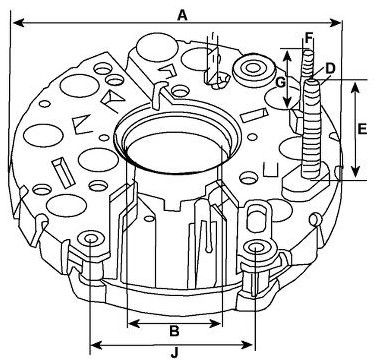 A
F
D
G
E
B
J