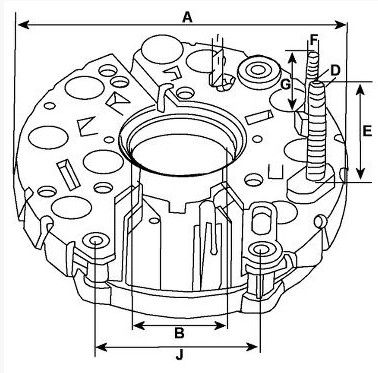 A
F
D
G
E
B
J